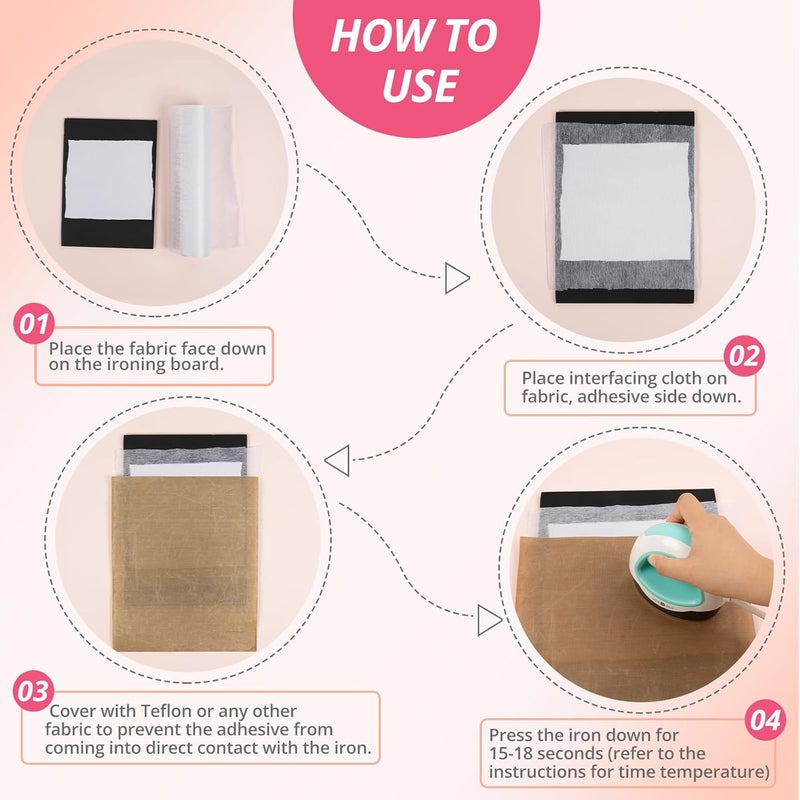 HOW TO USE

01
Place the fabric face down on the ironing board.

02
Place interfacing cloth on fabric, adhesive side down.

03
Cover with Teflon or any other fabric to prevent the adhesive from coming into direct contact with the iron.

04
Press the iron down for 15-18 seconds (refer to the instructions for time temperature)